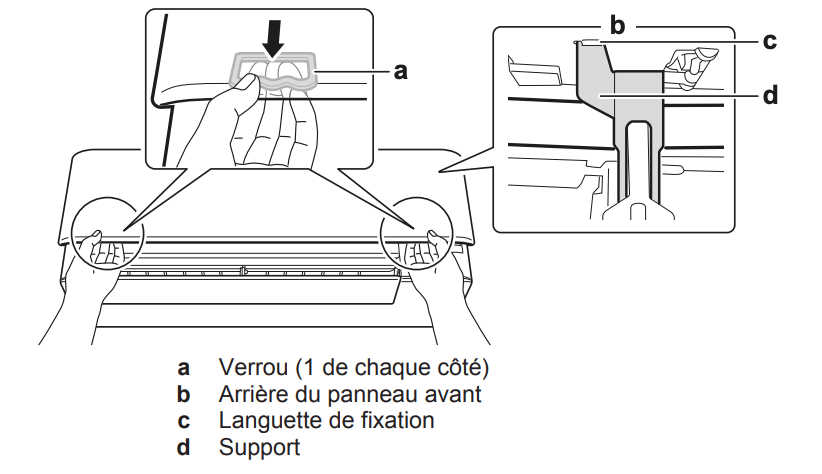 a
b
c
d

a Verrou (1 de chaque côté)
b Arrière du panneau avant
c Languette de fixation
d Support