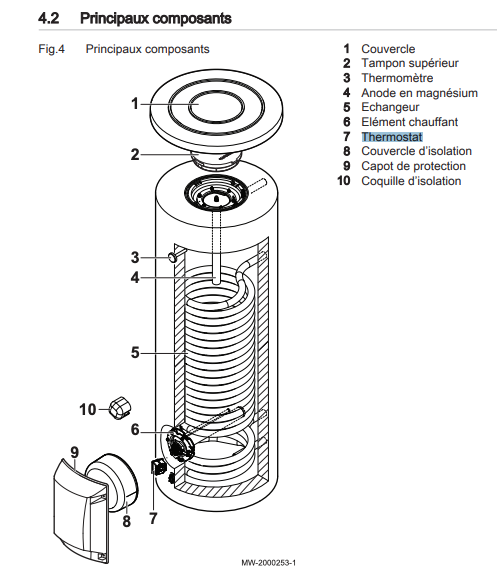 4.2 Principaux composants

Fig.4 Principaux composants

1 Couvercle
2 Tampon supérieur
3 Thermomètre
4 Anode en magnésium
5 Echangeur
6 Elément chauffant
7 Thermostat
8 Couvercle d'isolation
9 Capot de protection
10 Coquille d'isolation

1
2
3
4
5
10
6
9
8
7

MW-2000253-1