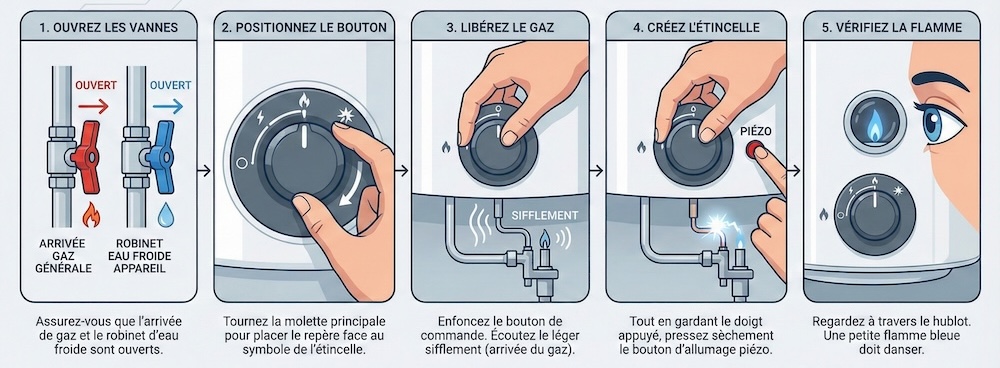 1. OUVREZ LES VANNES

OUVERT

OUVERT

ARRIVÉE GAZ GÉNÉRALE

ROBINET EAU FROIDE APPAREIL

Assurez-vous que l'arrivée de gaz et le robinet d'eau froide sont ouverts.

2. POSITIONNEZ LE BOUTON

Tournez la molette principale pour placer le repère face au symbole de l'étincelle.

3. LIBÉREZ LE GAZ

SIFFLEMENT

Enfoncez le bouton de commande. Écoutez le léger sifflement (arrivée du gaz).

4. CRÉEZ L'ÉTINCELLE

PIÉZO

Tout en gardant le doigt appuyé, pressez sèchement le bouton d'allumage piézo.

5. VÉRIFIEZ LA FLAMME

Regardez à travers le hublot. Une petite flamme bleue doit danser.